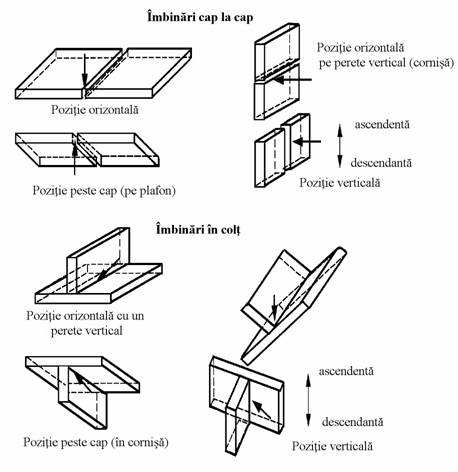 Îmbinări cap la cap

Poziţie orizontală

Poziţie peste cap (pe plafon)

Poziţie orizontală pe perete vertical (cornişă)

ascendentă

descendantă

Poziţie verticală

Îmbinări în colţ

Poziţie orizontală cu un perete vertical

Poziţie peste cap (în cornişă)

ascendentă

descendantă

Poziţie verticală